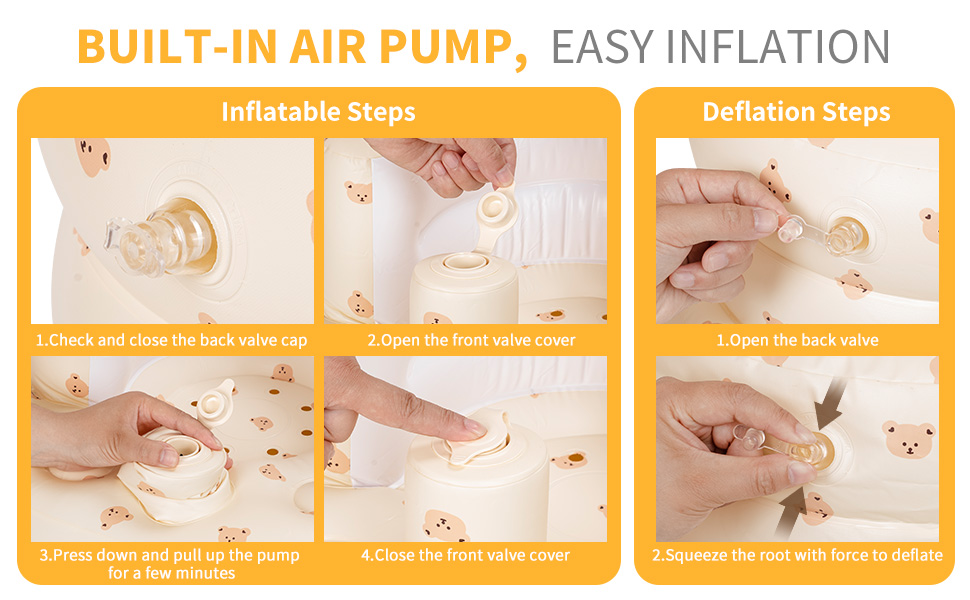 BUILT-IN AIR PUMP, EASY INFLATION

Inflatable Steps

1.Check and close the back valve cap

2.Open the front valve cover

3.Press down and pull up the pump for a few minutes

4.Close the front valve cover

Deflation Steps

1.Open the back valve

2.Squeeze the root with force to deflate